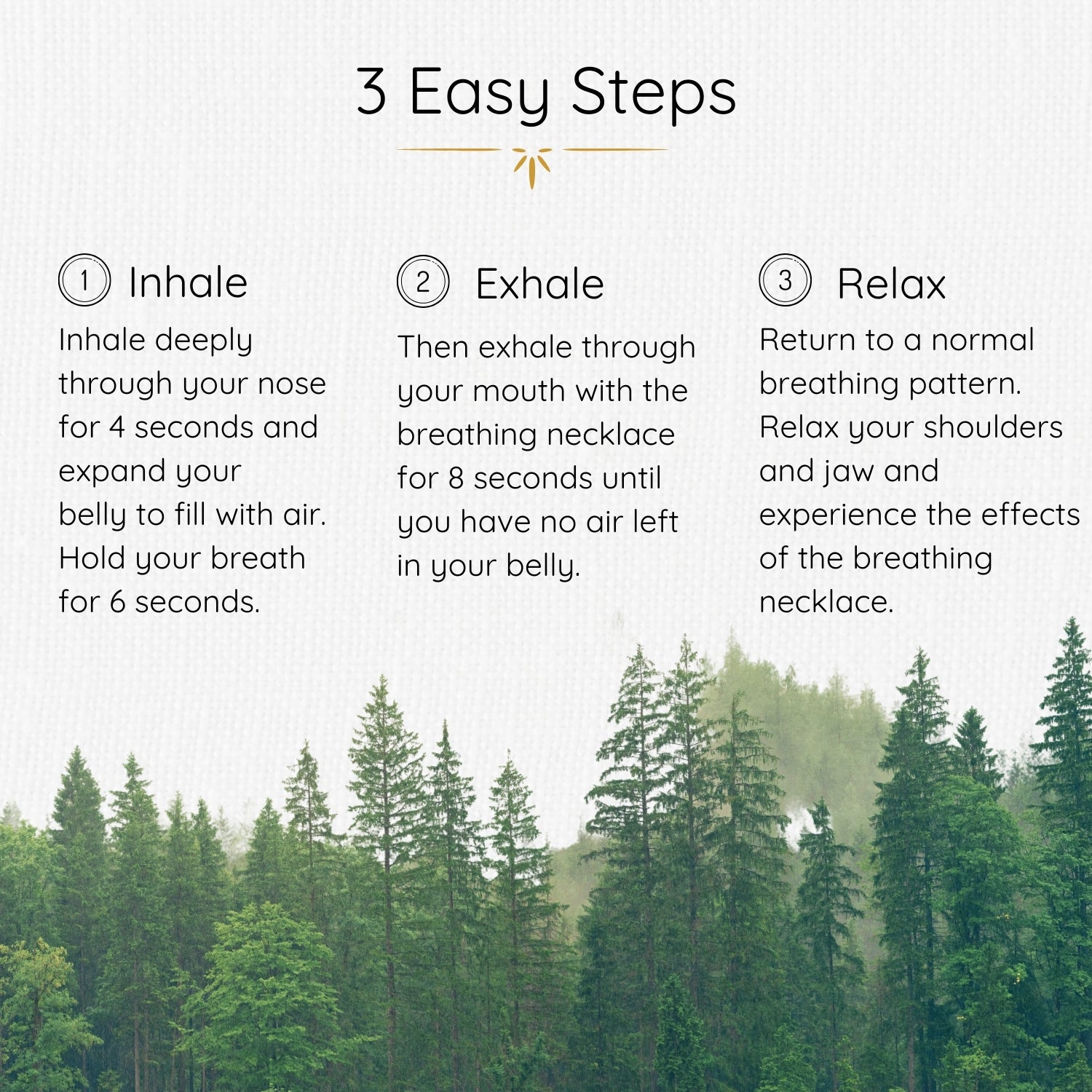 3 Easy Steps

1 Inhale

Inhale deeply through your nose for 4 seconds and expand your belly to fill with air. Hold your breath for 6 seconds.

2 Exhale

Then exhale through your mouth with the breathing necklace for 8 seconds until you have no air left in your belly.

3 Relax

Return to a normal breathing pattern. Relax your shoulders and jaw and experience the effects of the breathing necklace.